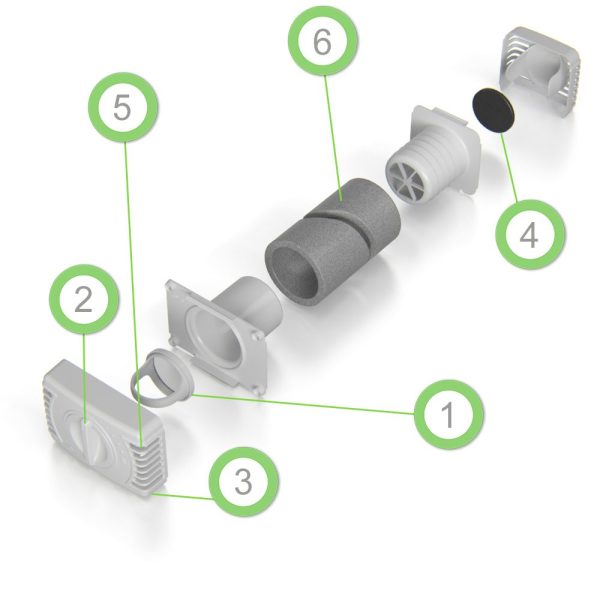 6
5
4
2
1
3